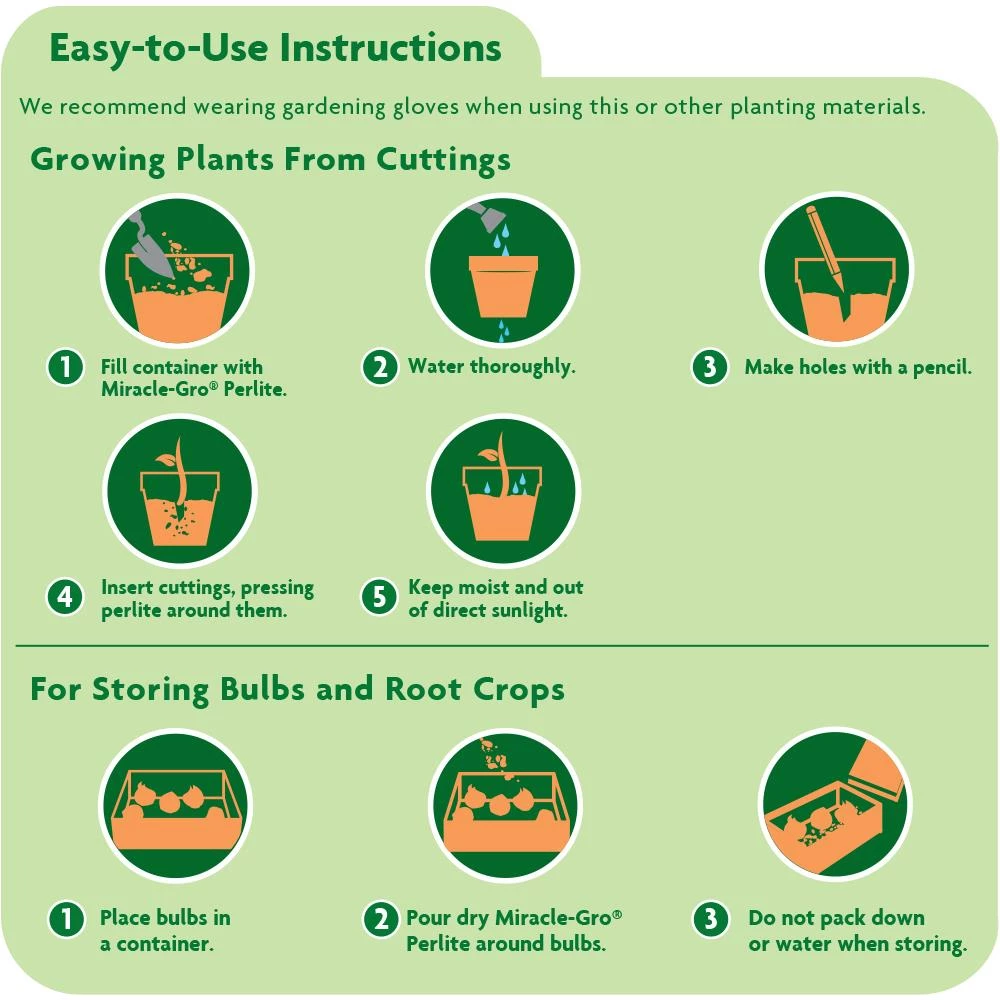 Easy-to-Use Instructions

We recommend wearing gardening gloves when using this or other planting materials.

Growing Plants From Cuttings

1 Fill container with Miracle-Gro® Perlite.

2 Water thoroughly.

3 Make holes with a pencil.

4 Insert cuttings, pressing perlite around them.

5 Keep moist and out of direct sunlight.

For Storing Bulbs and Root Crops

1 Place bulbs in a container.

2 Pour dry Miracle-Gro® Perlite around bulbs.

3 Do not pack down or water when storing.