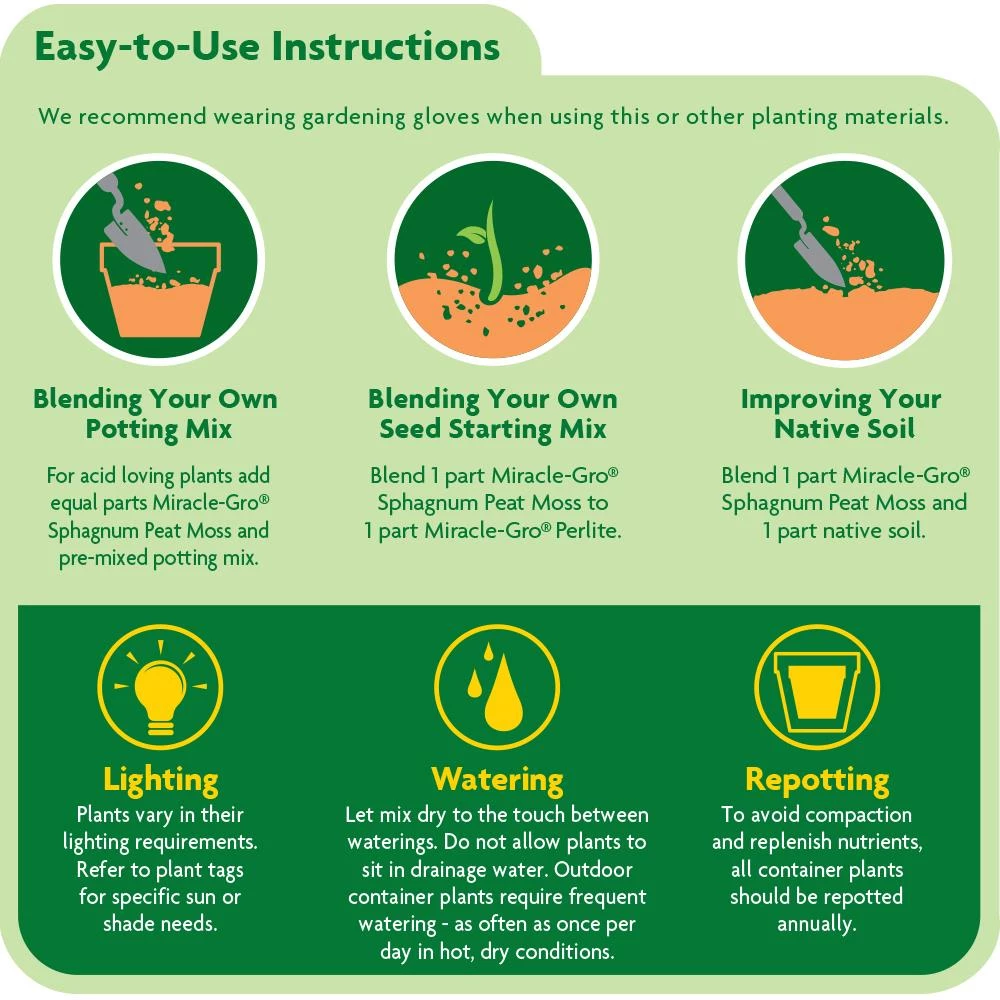 Easy-to-Use Instructions

We recommend wearing gardening gloves when using this or other planting materials.

Blending Your Own Potting Mix

For acid loving plants add equal parts Miracle-Gro® Sphagnum Peat Moss and pre-mixed potting mix.

Blending Your Own Seed Starting Mix

Blend 1 part Miracle-Gro® Sphagnum Peat Moss to 1 part Miracle-Gro® Perlite.

Improving Your Native Soil

Blend 1 part Miracle-Gro® Sphagnum Peat Moss and 1 part native soil.

Lighting

Plants vary in their lighting requirements. Refer to plant tags for specific sun or shade needs.

Watering

Let mix dry to the touch between waterings. Do not allow plants to sit in drainage water. Outdoor container plants require frequent watering - as often as once per day in hot, dry conditions.

Repotting

To avoid compaction and replenish nutrients, all container plants should be repotted annually.